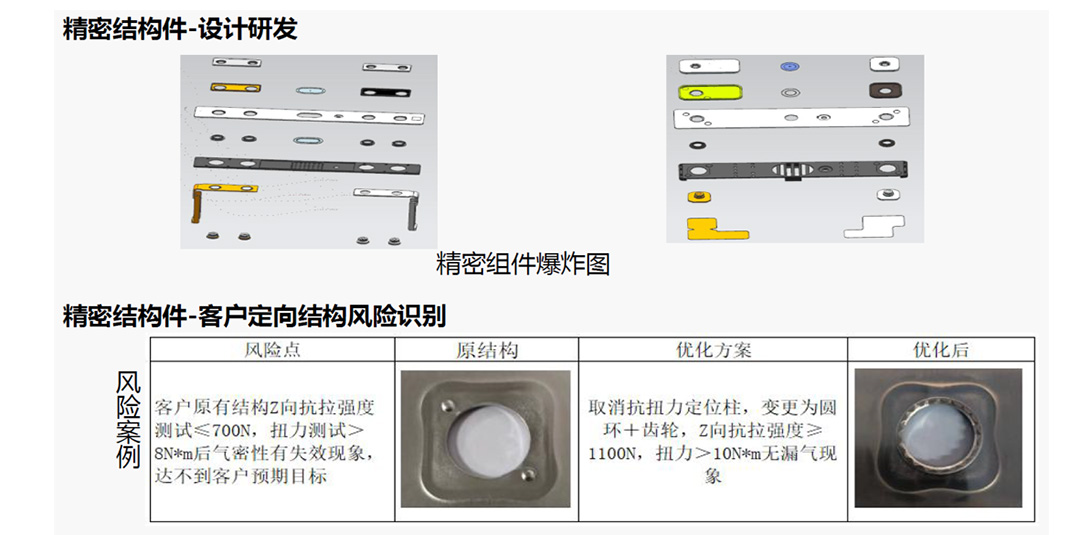 精密结构件-设计研发

精密组件爆炸图

精密结构件-客户定向结构风险识别

风险案例

| 风险点 | 原结构 | 优化方案 | 优化后 |
|---|---|---|---|
| 客户原有结构Z向抗拉强度测试≤700N，扭力测试＞8N*m后气密性有失效现象，达不到客户预期目标 | | 取消抗扭力定位柱，变更为圆环＋齿轮，Z向抗拉强度≥1100N，扭力＞10N*m无漏气现象 | |